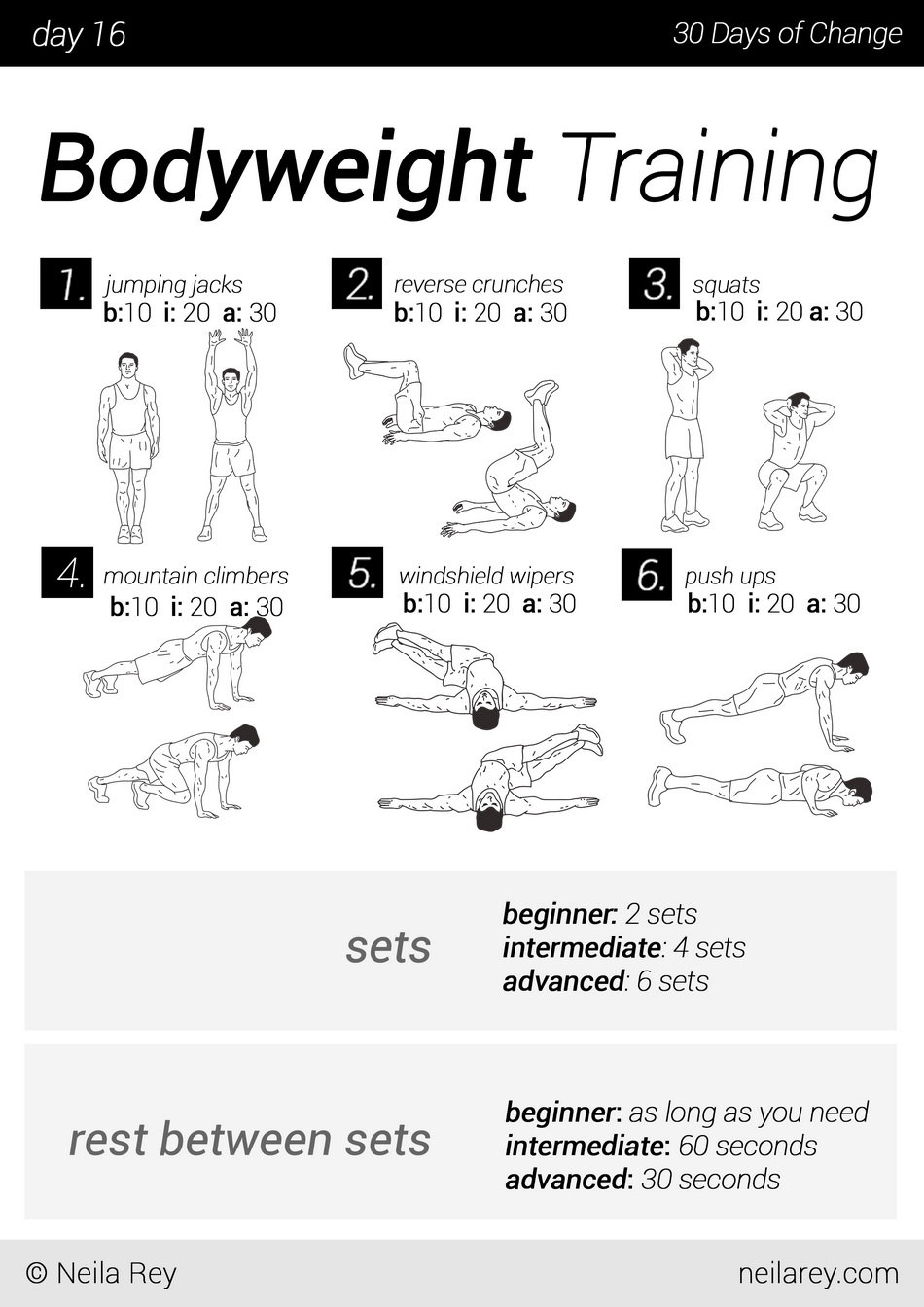 day 16

30 Days of Change

Bodyweight Training

1. jumping jacks
b:10 i: 20 a: 30

2. reverse crunches
b:10 i: 20 a: 30

3. squats
b:10 i: 20 a: 30

4. mountain climbers
b:10 i: 20 a: 30

5. windshield wipers
b:10 i: 20 a: 30

6. push ups
b:10 i: 20 a: 30

sets

beginner: 2 sets
intermediate: 4 sets
advanced: 6 sets

rest between sets

beginner: as long as you need
intermediate: 60 seconds
advanced: 30 seconds

© Neila Rey

neilarey.com